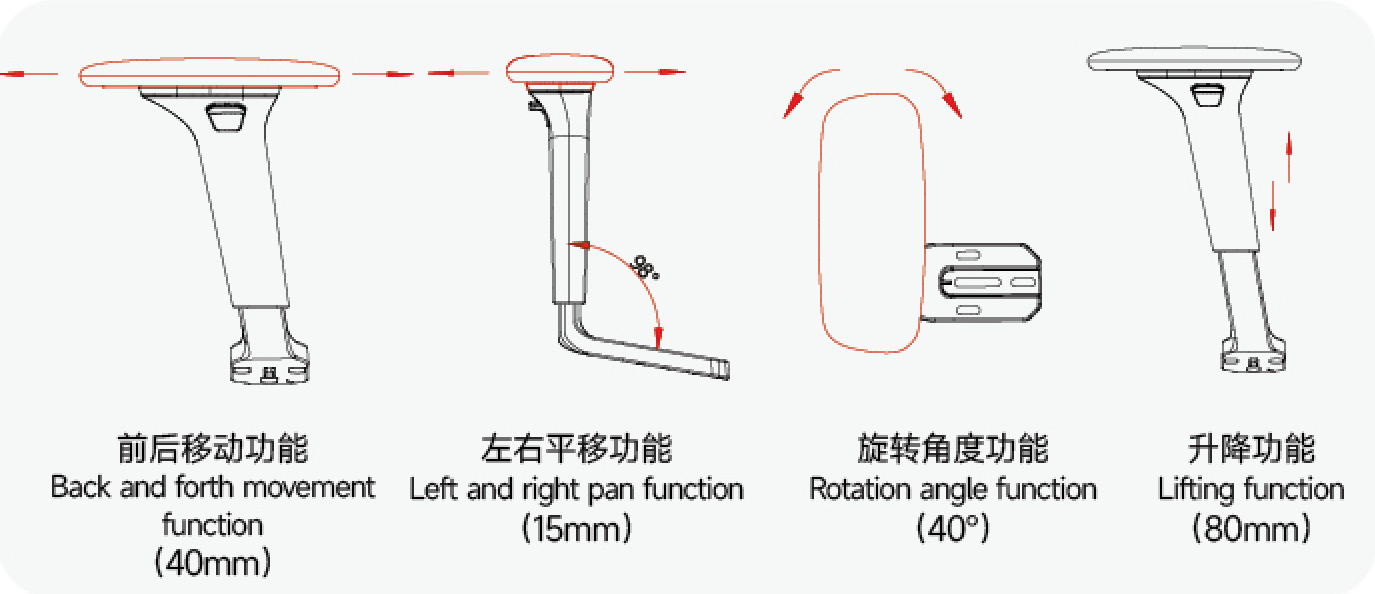 98°

前后移动功能
Back and forth movement function
(40mm)

左右平移功能
Left and right pan function
(15mm)

旋转角度功能
Rotation angle function
(40°)

升降功能
Lifting function
(80mm)