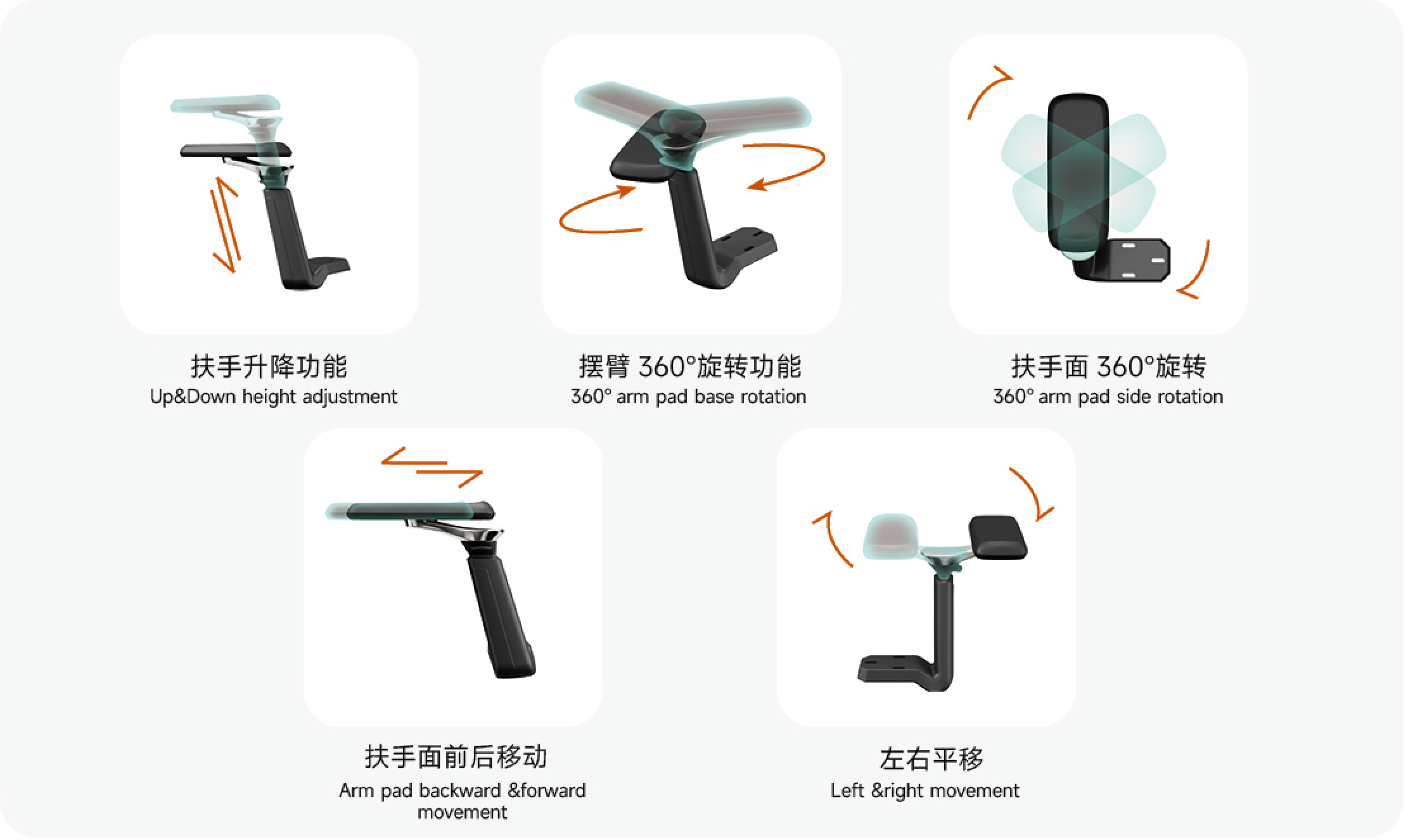 扶手升降功能
Up&Down height adjustment

摆臂 360°旋转功能
360° arm pad base rotation

扶手面 360°旋转
360° arm pad side rotation

扶手面前后移动
Arm pad backward &forward movement

左右平移
Left &right movement